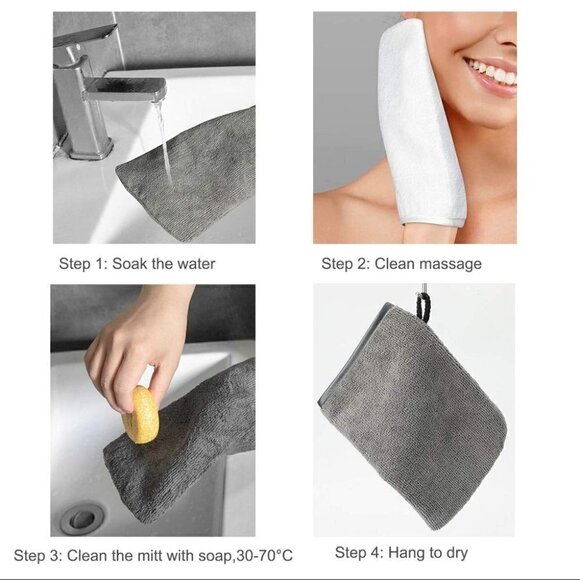 Step 1: Soak the water

Step 2: Clean massage

Step 3: Clean the mitt with soap,30-70°C

Step 4: Hang to dry